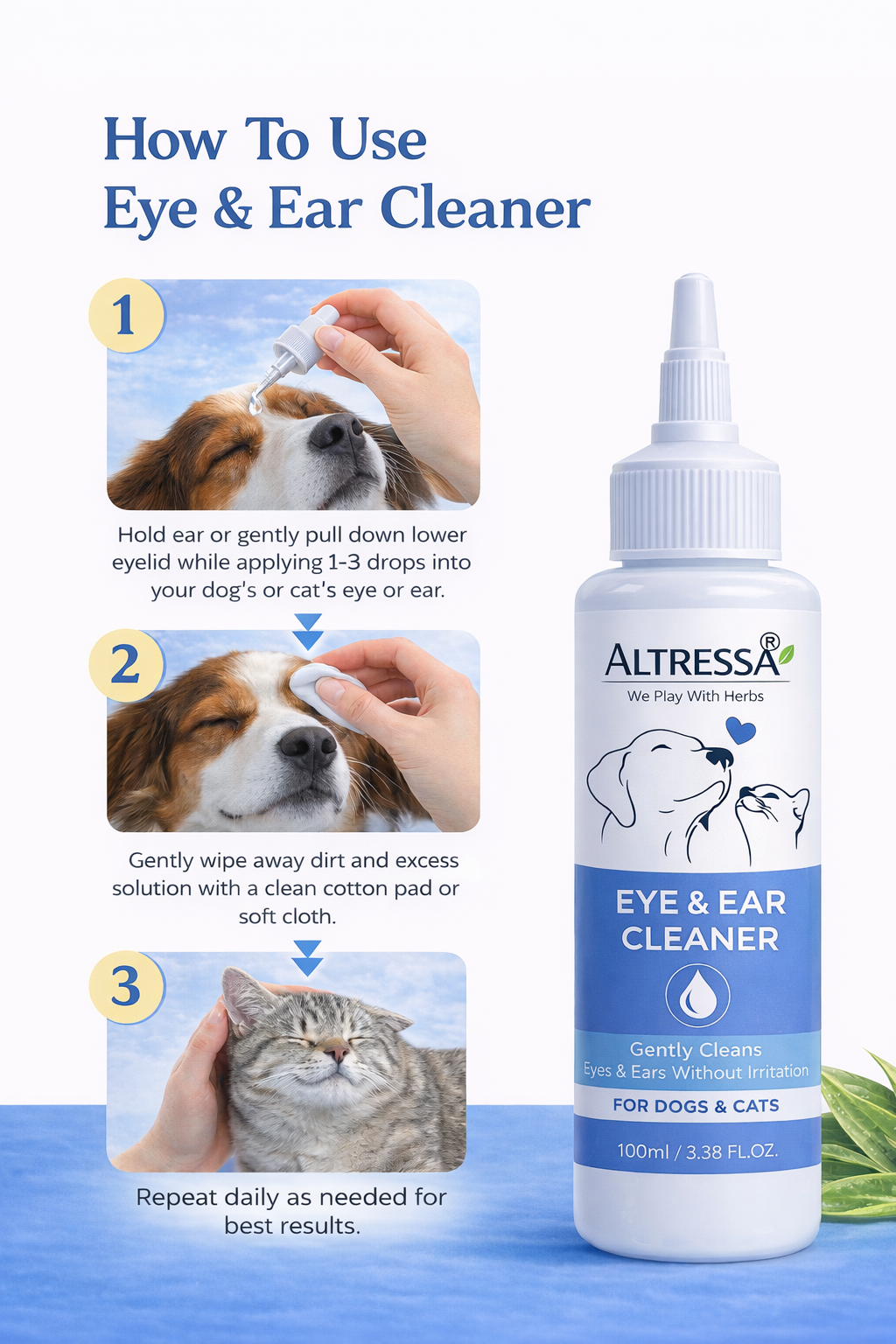 How To Use
Eye & Ear Cleaner

1

Hold ear or gently pull down lower eyelid while applying 1-3 drops into your dog's or cat's eye or ear.

2

Gently wipe away dirt and excess solution with a clean cotton pad or soft cloth.

3

Repeat daily as needed for best results.

ALTRESSA®
We Play With Herbs

EYE & EAR CLEANER

Gently Cleans
Eyes & Ears Without Irritation

FOR DOGS & CATS

100ml / 3.38 FL.OZ.